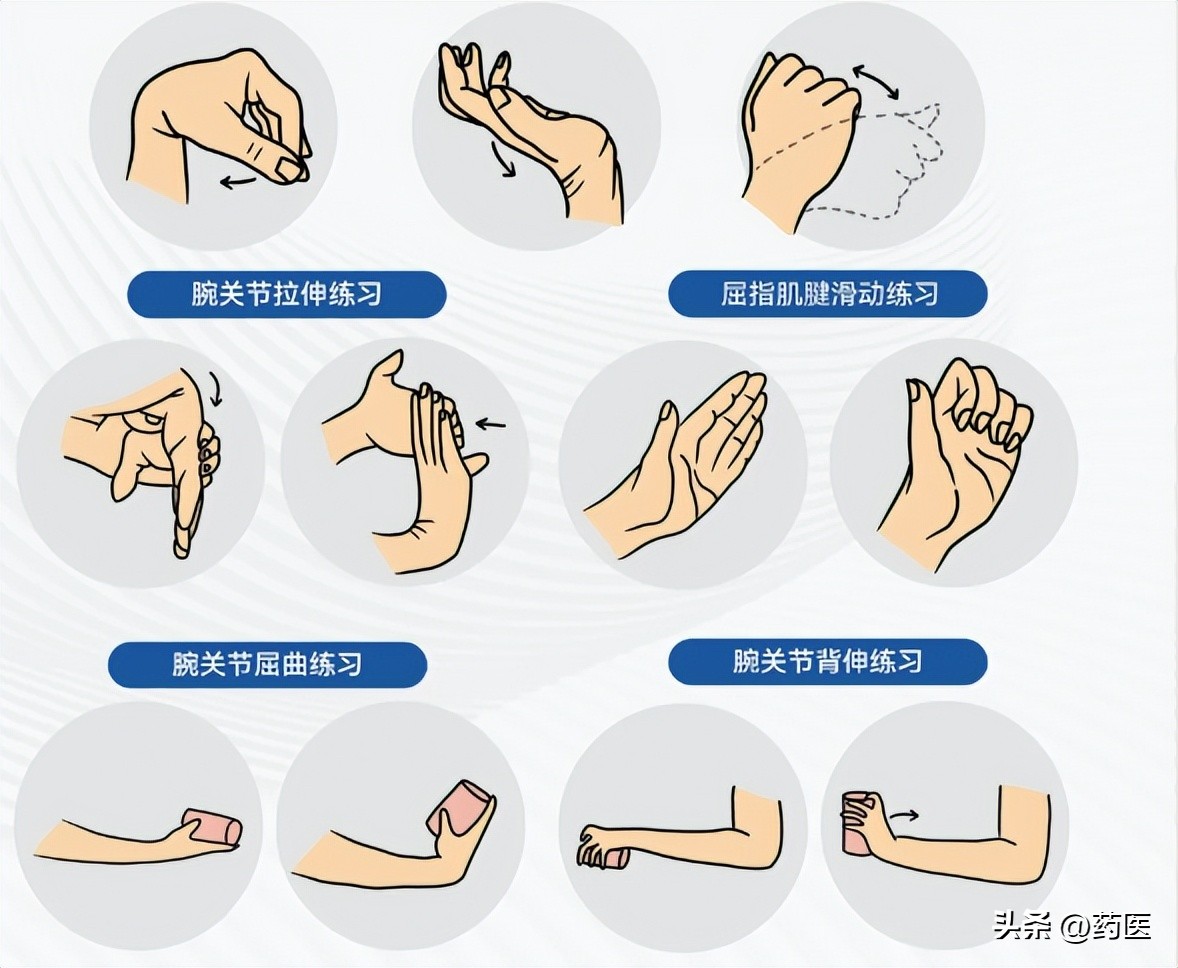 腕关节拉伸练习

屈指肌腱滑动练习

腕关节屈曲练习

腕关节背伸练习

头条 @药医