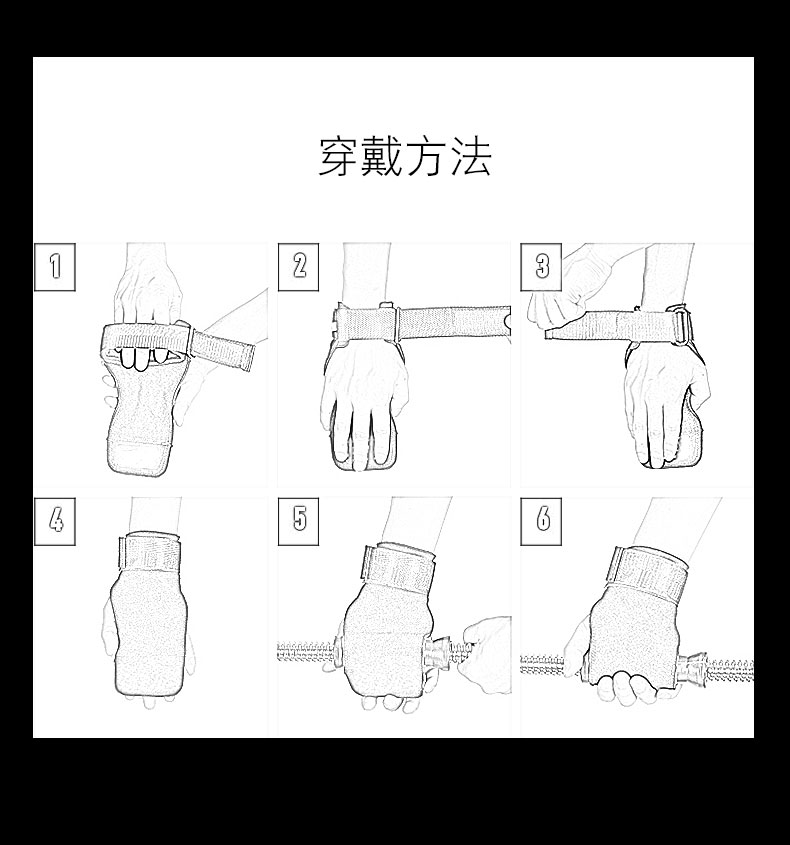 穿戴方法

1

2

3

4

5

6